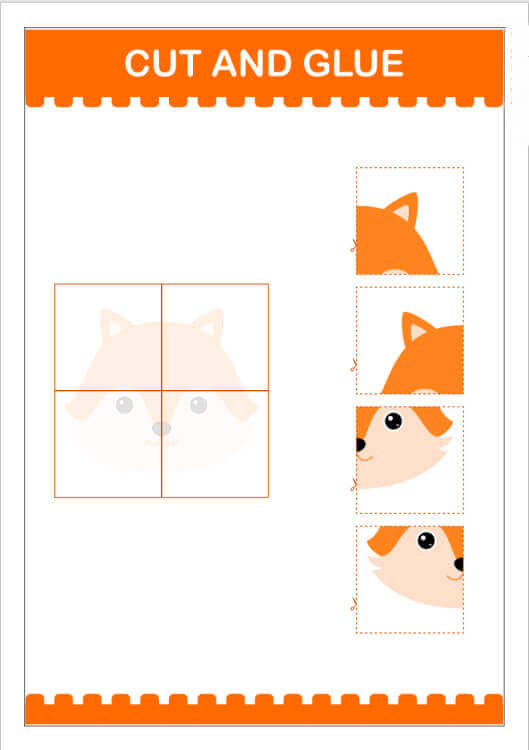 CUT AND GLUE