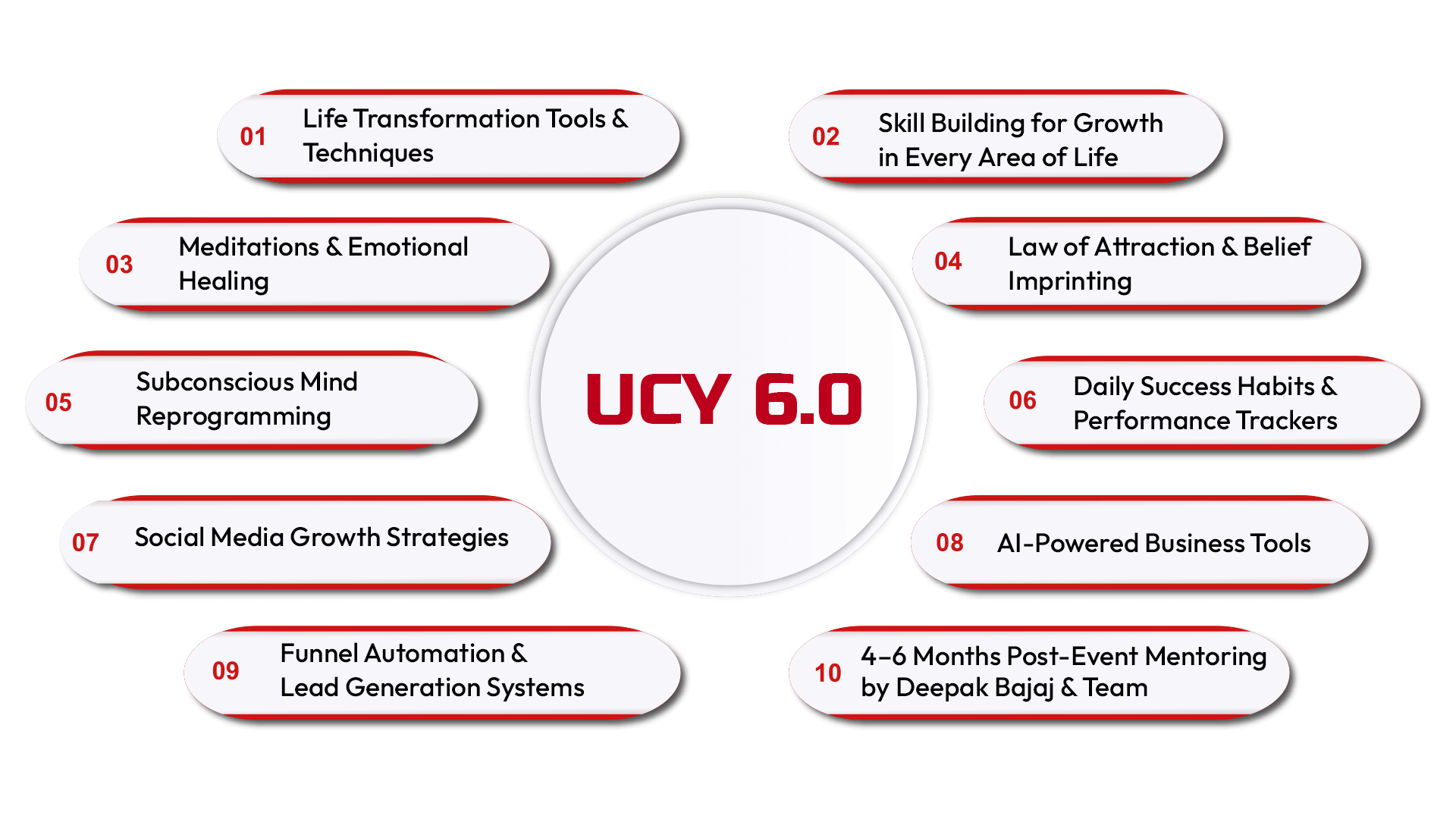 UCY 6.0

01 Life Transformation Tools & Techniques

02 Skill Building for Growth in Every Area of Life

03 Meditations & Emotional Healing

04 Law of Attraction & Belief Imprinting

05 Subconscious Mind Reprogramming

06 Daily Success Habits & Performance Trackers

07 Social Media Growth Strategies

08 AI-Powered Business Tools

09 Funnel Automation & Lead Generation Systems

10 4-6 Months Post-Event Mentoring by Deepak Bajaj & Team