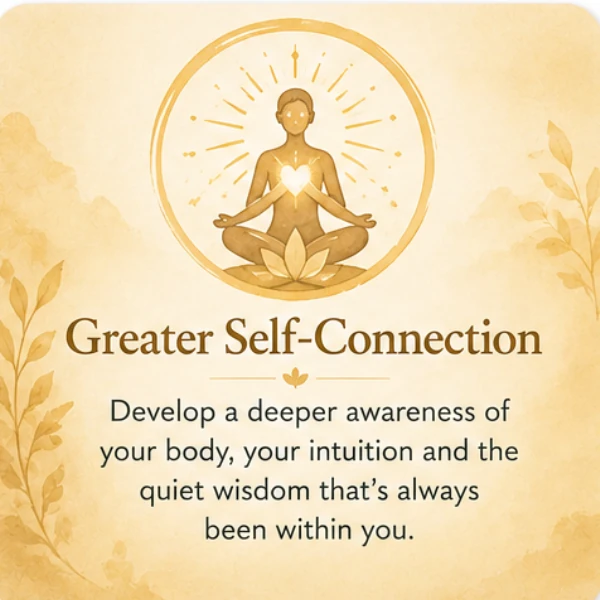 Greater Self-Connection

Develop a deeper awareness of your body, your intuition and the quiet wisdom that's always been within you.