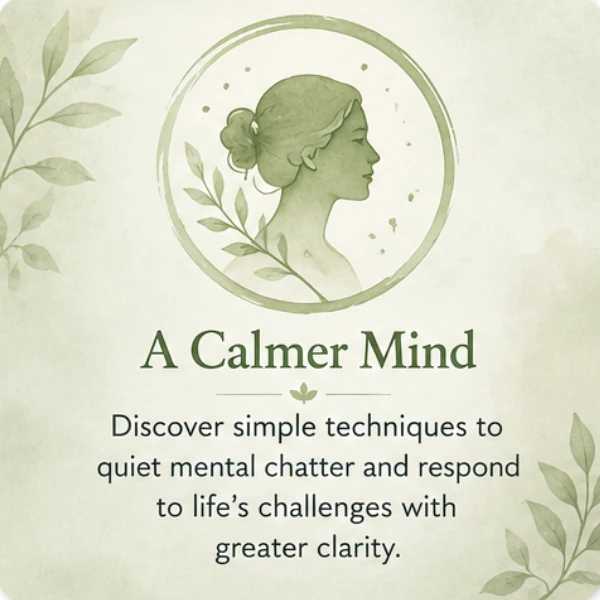 A Calmer Mind

Discover simple techniques to quiet mental chatter and respond to life's challenges with greater clarity.