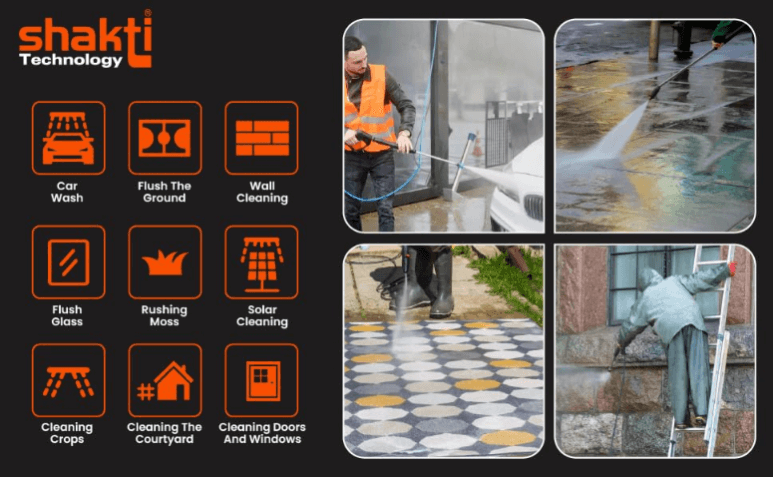 shakti®
Technology

Car Wash

Flush The Ground

Wall Cleaning

Flush Glass

Rushing Moss

Solar Cleaning

Cleaning Crops

Cleaning The Courtyard

Cleaning Doors And Windows