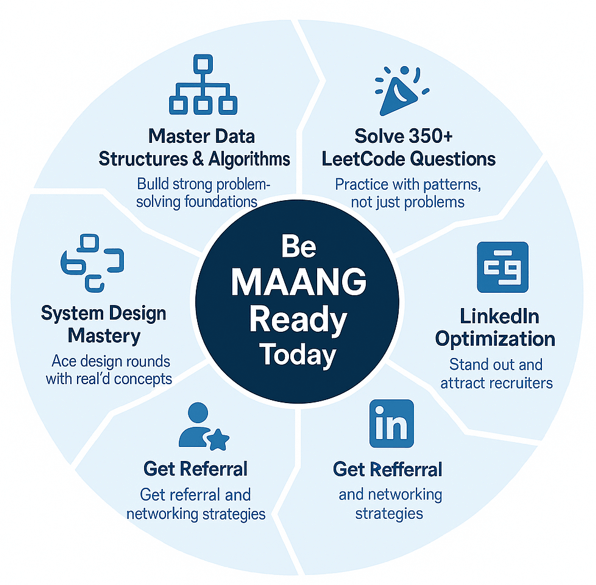 Master Data Structures & Algorithms
Bulld strong problem-solving foundations

Solve 350+ LeetCode Questions
Practice with patterns, not just problems

Be MAANG Ready Today

System Design Mastery
Ace design rounds with real'd concepts

LinkedIn Optimization
Stand out and attract recruiters

Get Referral
Get referral and networking strategies

in

Get Refferral
and networking strategies