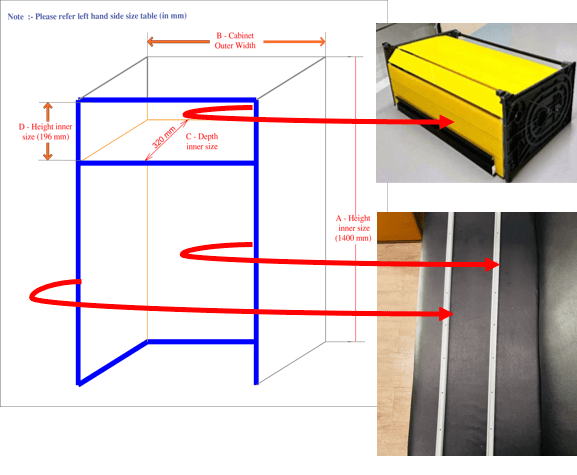 Note :- Please refer left hand side size table (in mm)

B - Cabinet Outer Width

D - Height inner size (196 mm)

320 mm

C - Depth inner size

A - Height inner size (1400 mm)